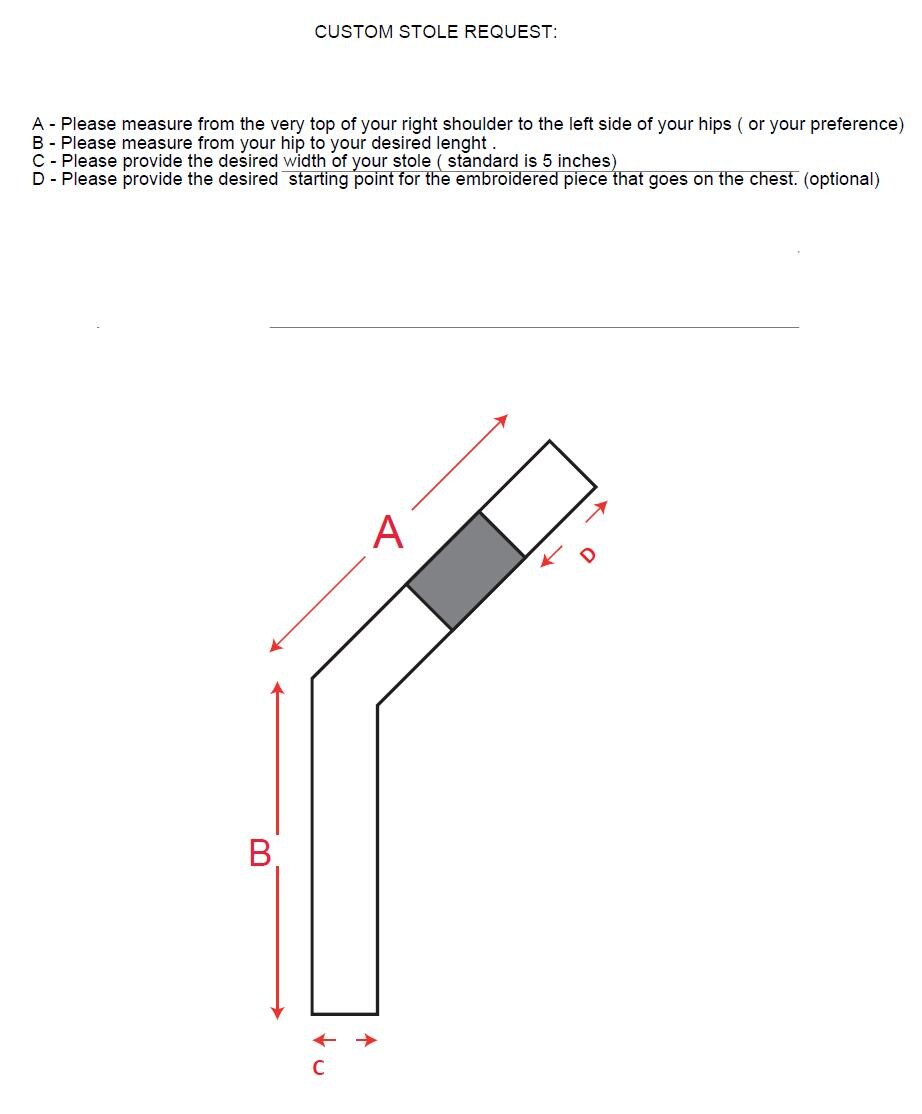 CUSTOM STOLE REQUEST:

A - Please measure from the very top of your right shoulder to the left side of your hips ( or your preference)
B - Please measure from your hip to your desired lenght .
C - Please provide the desired width of your stole ( standard is 5 inches)
D - Please provide the desired starting point for the embroidered piece that goes on the chest. (optional)

A

D

B

C