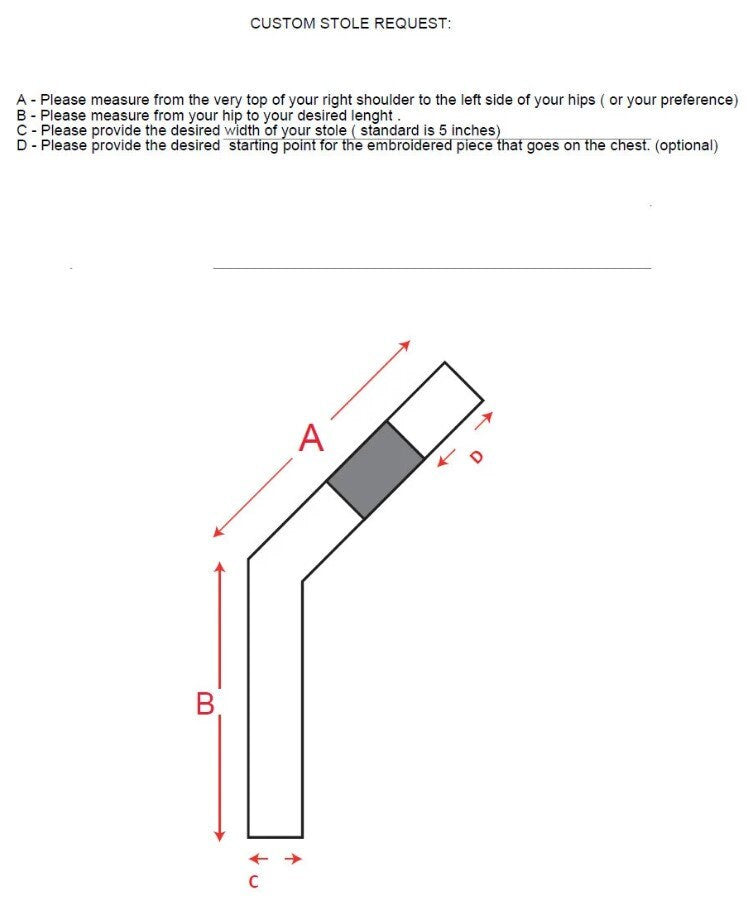 CUSTOM STOLE REQUEST:

A - Please measure from the very top of your right shoulder to the left side of your hips ( or your preference)
B - Please measure from your hip to your desired lenght .
C - Please provide the desired width of your stole ( standard is 5 inches)
D - Please provide the desired starting point for the embroidered piece that goes on the chest. (optional)

A

D

B

C